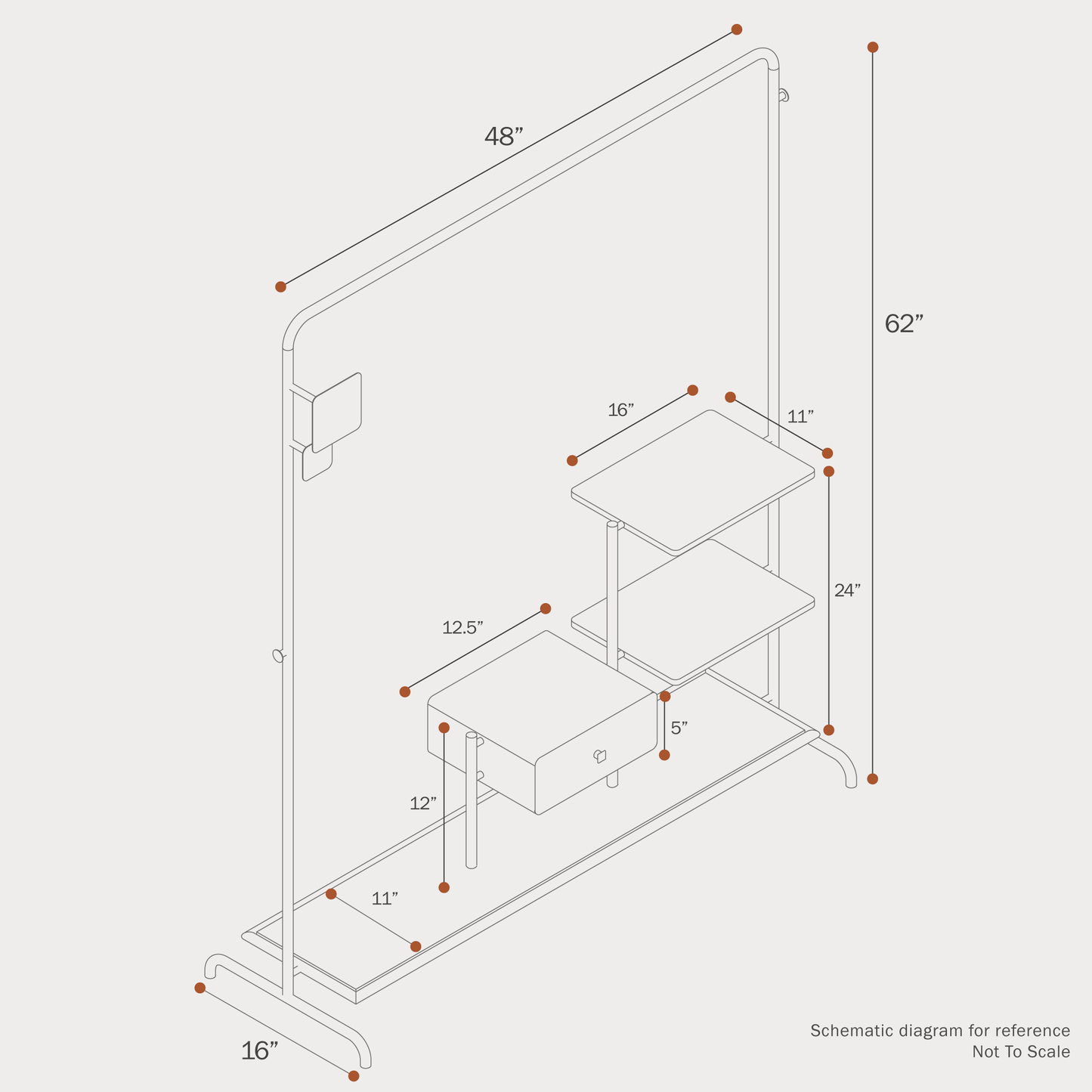 48”

62”

16”

11”

24”

12.5”

5”

12”

11”

16”

Schematic diagram for reference
Not To Scale